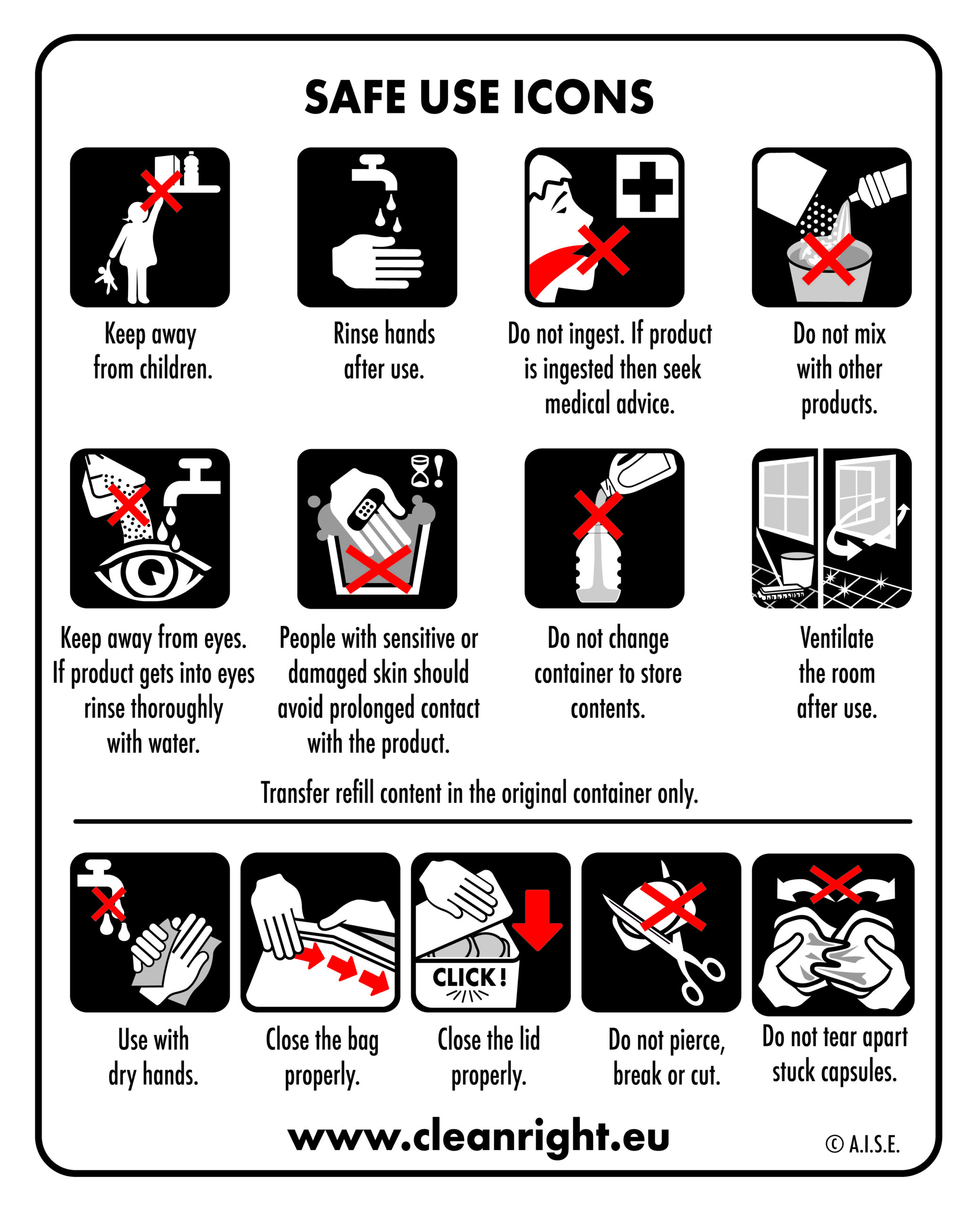 SAFE USE ICONS

Keep away from children.

Rinse hands after use.

Do not ingest. If product is ingested then seek medical advice.

Do not mix with other products.

Keep away from eyes. If product gets into eyes rinse thoroughly with water.

People with sensitive or damaged skin should avoid prolonged contact with the product.

Do not change container to store contents.

Ventilate the room after use.

Transfer refill content in the original container only.

Use with dry hands.

Close the bag properly.

CLICK!

Close the lid properly.

Do not pierce, break or cut.

Do not tear apart stuck capsules.

www.cleanright.eu

© A.I.S.E.