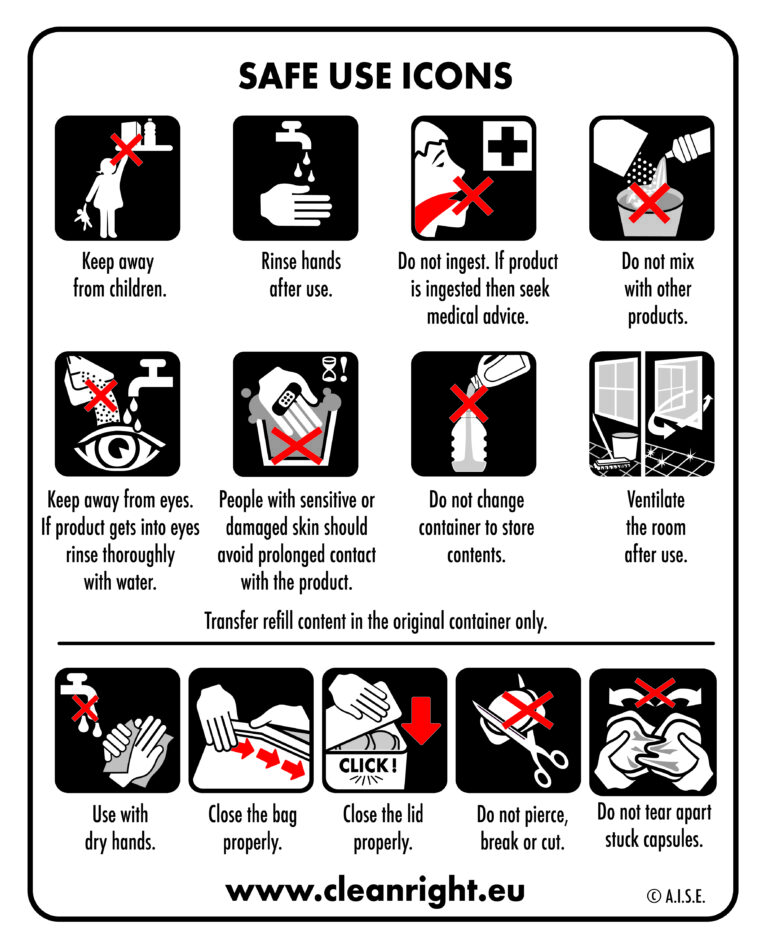 SAFE USE ICONS

Keep away from children.

Rinse hands after use.

Do not ingest. If product is ingested then seek medical advice.

Do not mix with other products.

Keep away from eyes. If product gets into eyes rinse thoroughly with water.

People with sensitive or damaged skin should avoid prolonged contact with the product.

Do not change container to store contents.

Ventilate the room after use.

Transfer refill content in the original container only.

Use with dry hands.

Close the bag properly.

CLICK!

Close the lid properly.

Do not pierce, break or cut.

Do not tear apart stuck capsules.

www.cleanright.eu

© A.I.S.E.